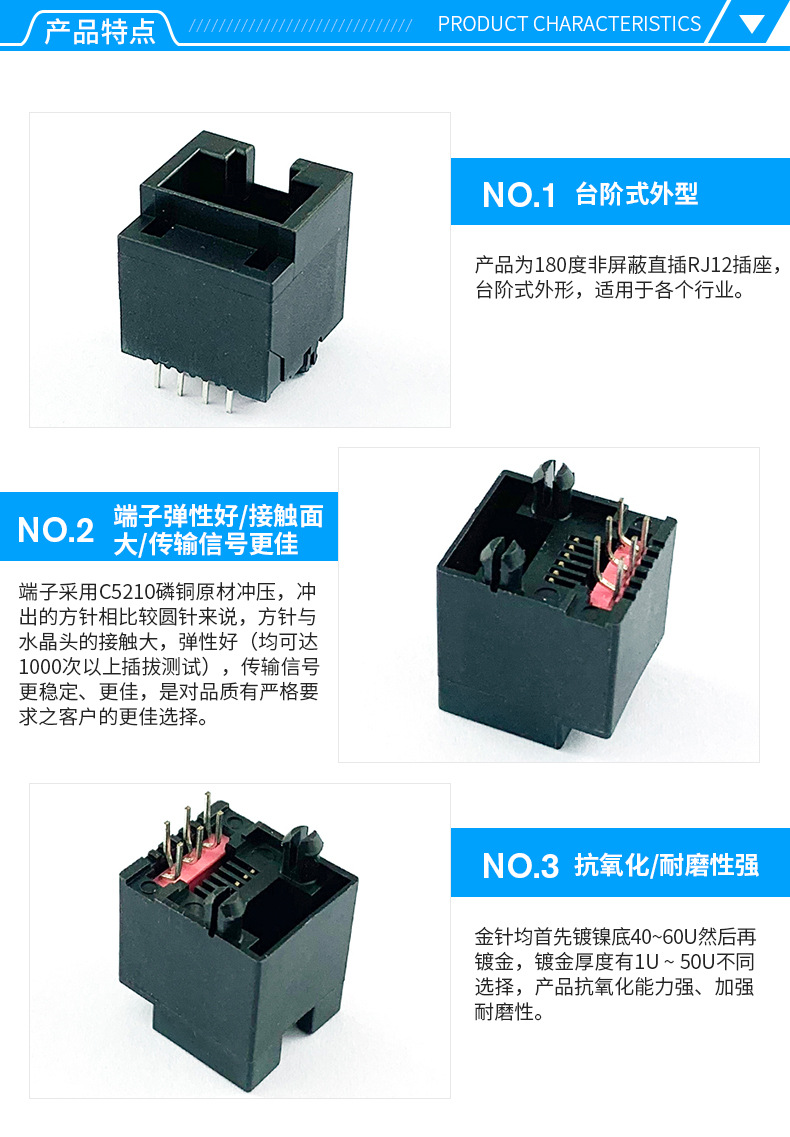 产品特点

PRODUCT CHARACTERISTICS

NO.1 台阶式外型

产品为180度非屏蔽直插RJ12插座，台阶式外形，适用于各个行业。

NO.2 端子弹性好/接触面大/传输信号更佳

端子采用C5210磷铜原材冲压，冲出的方针相比较圆针来说，方针与水晶头的接触大，弹性好（均可达1000次以上插拔测试），传输信号更稳定、更佳，是对品质有严格要求之客户的更佳选择。

NO.3 抗氧化/耐磨性强

金针均首先镀镍底40~60U然后再镀金，镀金厚度有1U ~ 50U不同选择，产品抗氧化能力强、加强耐磨性。